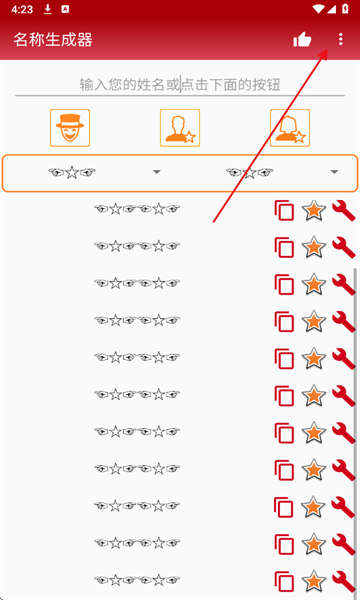 4:23

名称生成器

输入您的姓名或点击下面的按钮

☜☆☞

☜☆☞

☜☆☞☜☆☞

☜☆☞☜☆☞

☜☆☞☜☆☞

☜☆☞☜☆☞

☜☆☞☜☆☞

☜☆☞☜☆☞

☜☆☞☜☆☞

☜☆☞☜☆☞

☜☆☞☜☆☞

☜☆☞☜☆☞

☜☆☞☜☆☞