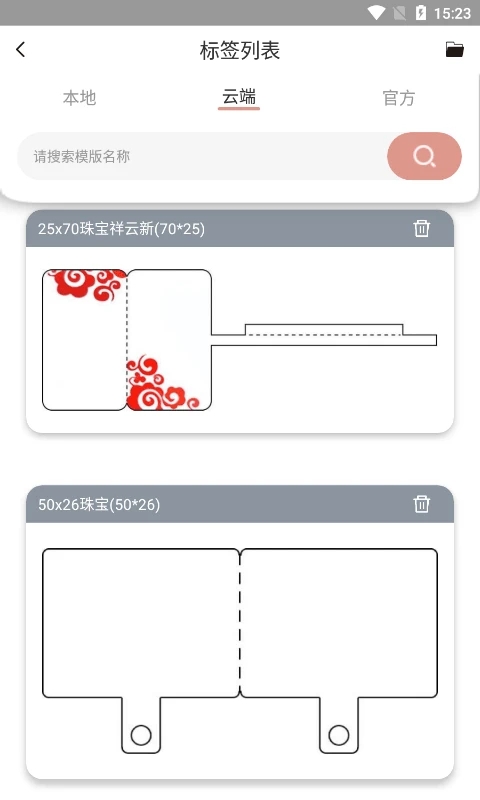 15:23

标签列表

本地
云端
官方

请搜索模版名称

25x70珠宝祥云新(70*25)

50x26珠宝(50*26)