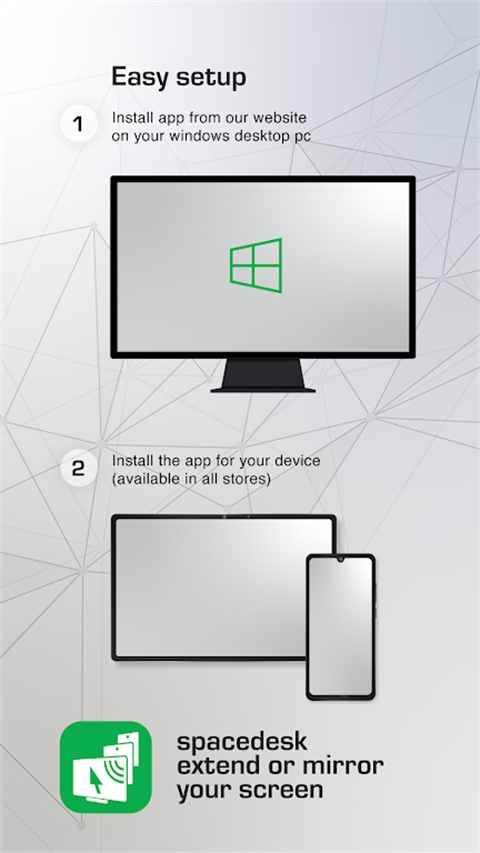 Easy setup

1

Install app from our website on your windows desktop pc

2

Install the app for your device (available in all stores)

spacedesk
extend or mirror
your screen